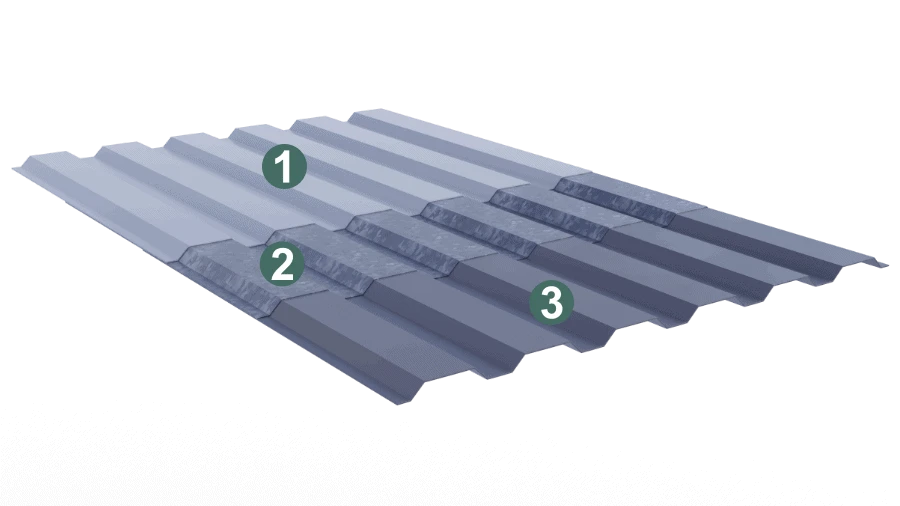 1
2
3